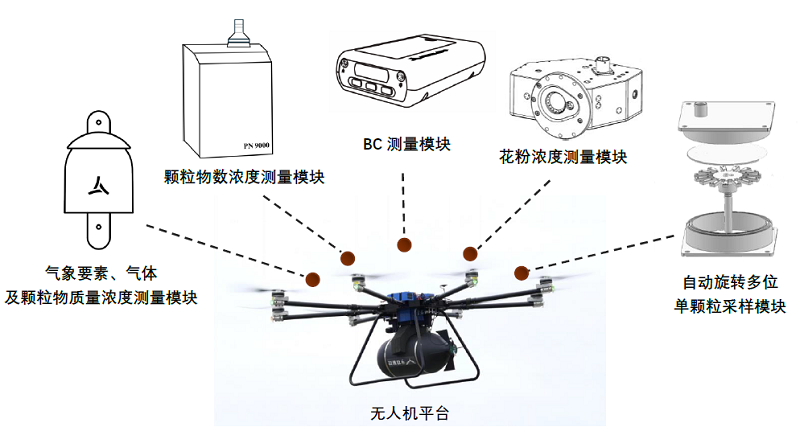 PN 9000

颗粒物数浓度测量模块

BC 测量模块

花粉浓度测量模块

气象要素、气体
及颗粒物质量浓度测量模块

自动旋转多位
单颗粒采样模块

无人机平台